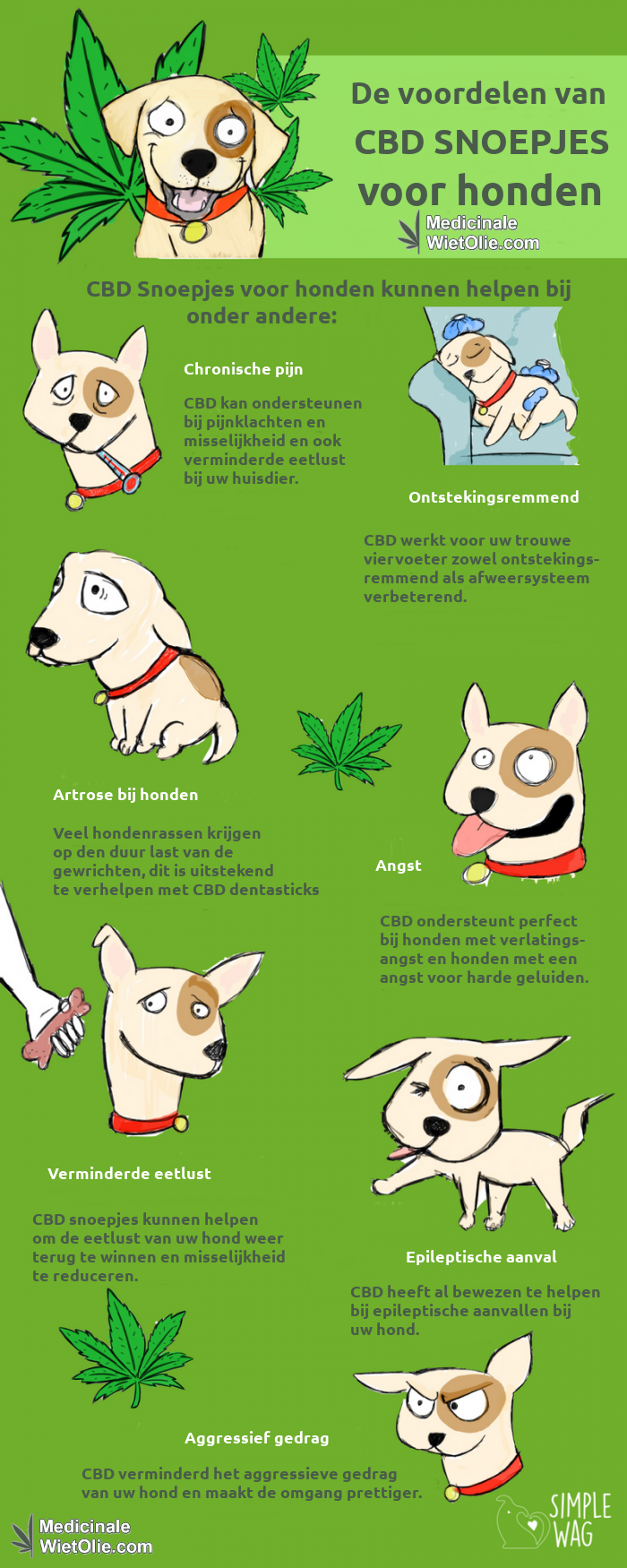 De voordelen van
CBD SNOEPJES
voor honden

Medicinale
WietOlie.com

CBD Snoepjes voor honden kunnen helpen bij onder andere:

Chronische pijn

CBD kan ondersteunen bij pijnklachten en misselijkheid en ook verminderde eetlust bij uw huisdier.

Ontstekingsremmend

CBD werkt voor uw trouwe viervoeter zowel ontstekingsremmend als afweersysteem verbeterend.

Artrose bij honden

Veel hondenrassen krijgen op den duur last van de gewrichten, dit is uitstekend te verhelpen met CBD dentasticks

Angst

CBD ondersteunt perfect bij honden met verlatingsangst en honden met een angst voor harde geluiden.

Verminderde eetlust

CBD snoepjes kunnen helpen om de eetlust van uw hond weer terug te winnen en misselijkheid te reduceren.

Epileptische aanval

CBD heeft al bewezen te helpen bij epileptische aanvallen bij uw hond.

Aggressief gedrag

CBD verminderd het aggressieve gedrag van uw hond en maakt de omgang prettiger.

Medicinale
WietOlie.com

SIMPLE
WAG